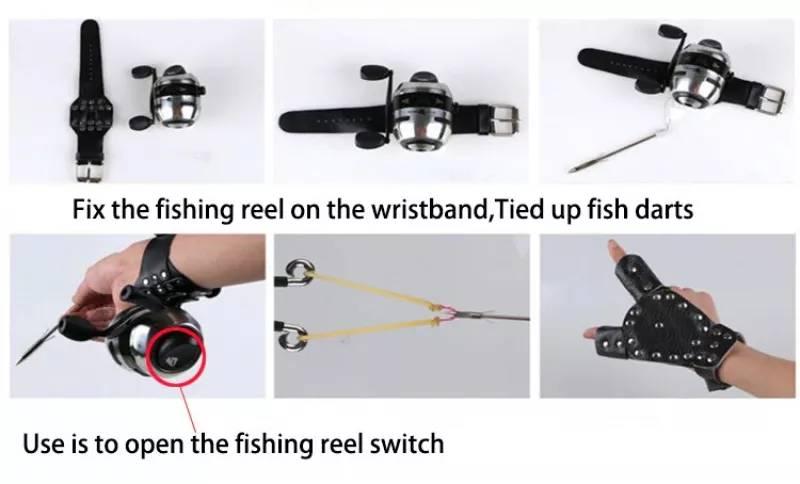 Fix the fishing reel on the wristband,Tied up fish darts

Use is to open the fishing reel switch